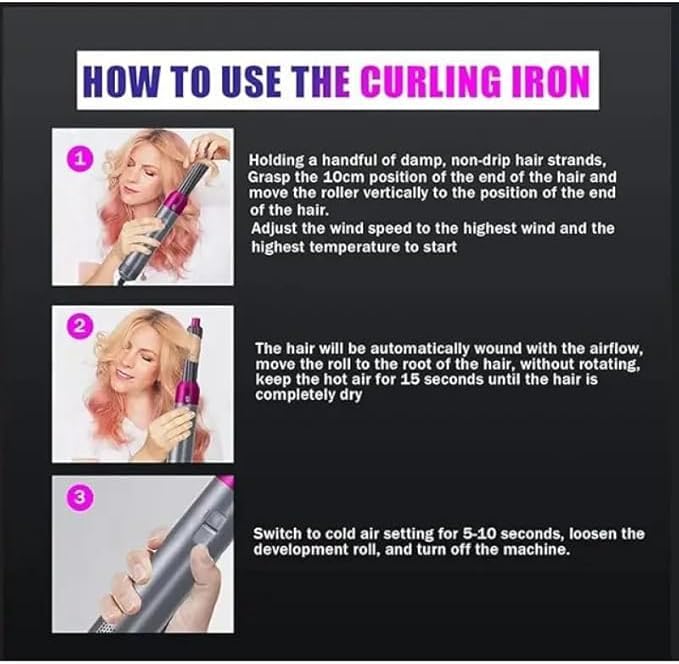 HOW TO USE THE CURLING IRON

1

Holding a handful of damp, non-drip hair strands, Grasp the 10cm position of the end of the hair and move the roller vertically to the position of the end of the hair.
Adjust the wind speed to the highest wind and the highest temperature to start

2

The hair will be automatically wound with the airflow, move the roll to the root of the hair, without rotating, keep the hot air for 15 seconds until the hair is completely dry

3

Switch to cold air setting for 5-10 seconds, loosen the development roll, and turn off the machine.