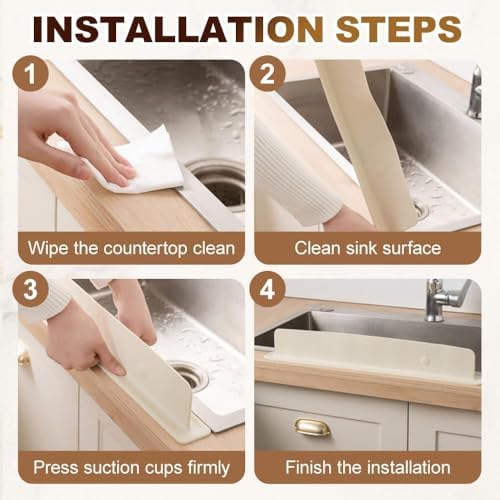 INSTALLATION STEPS

1

Wipe the countertop clean

2

Clean sink surface

3

Press suction cups firmly

4

Finish the installation